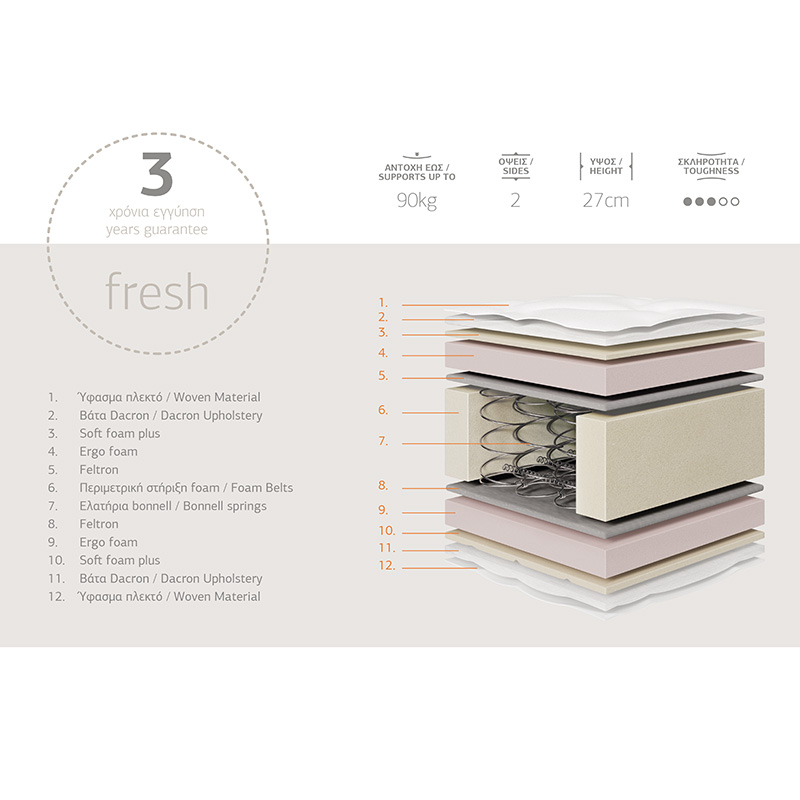 3
χρόνια εγγύηση
years guarantee

fresh

ΑΝΤΟΧΗ ΕΩΣ / SUPPORTS UP TO
90kg

ΟΨΕΙΣ / SIDES
2

ΥΨΟΣ / HEIGHT
27cm

ΣΚΛΗΡΟΤΗΤΑ / TOUGHNESS

1. Ύφασμα πλεκτό / Woven Material
2. Βάτα Dacron / Dacron Upholstery
3. Soft foam plus
4. Ergo foam
5. Feltron
6. Περιμετρική στήριξη foam / Foam Belts
7. Ελατήρια bonnell / Bonnell springs
8. Feltron
9. Ergo foam
10. Soft foam plus
11. Βάτα Dacron / Dacron Upholstery
12. Ύφασμα πλεκτό / Woven Material

1.
2.
3.
4.
5.
6.
7.
8.
9.
10.
11.
12.